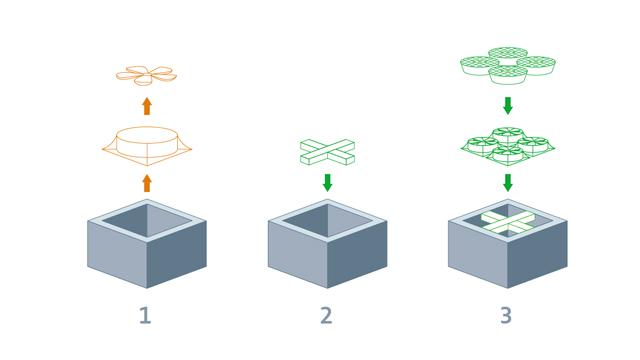 1

2

3